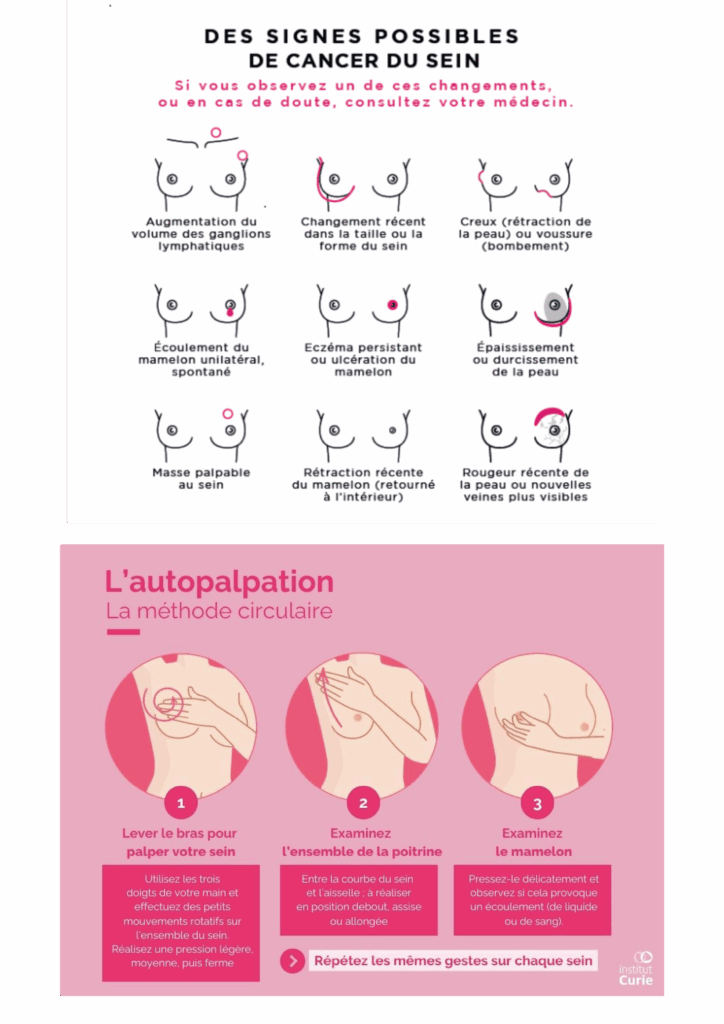 DES SIGNES POSSIBLES DE CANCER DU SEIN

Si vous observez un de ces changements, ou en cas de doute, consultez votre médecin.

Augmentation du volume des ganglions lymphatiques

Changement récent dans la taille ou la forme du sein

Creux (rétraction de la peau) ou voussure (bombement)

Écoulement du mamelon unilatéral, spontané

Eczéma persistant ou ulcération du mamelon

Épaississement ou durcissement de la peau

Masse palpable au sein

Rétraction récente du mamelon (retourné à l'intérieur)

Rougeur récente de la peau ou nouvelles veines plus visibles

L'autopalpation
La méthode circulaire

1
Lever le bras pour palper votre sein
Utilisez les trois doigts de votre main et effectuez des petits mouvements rotatifs sur l'ensemble du sein. Réalisez une pression légère, moyenne, puis ferme

2
Examinez l'ensemble de la poitrine
Entre la courbe du sein et l'aisselle ; à réaliser en position debout, assise ou allongée

3
Examinez le mamelon
Pressez-le délicatement et observez si cela provoque un écoulement (de liquide ou de sang).

Répétez les mêmes gestes sur chaque sein

institut Curie